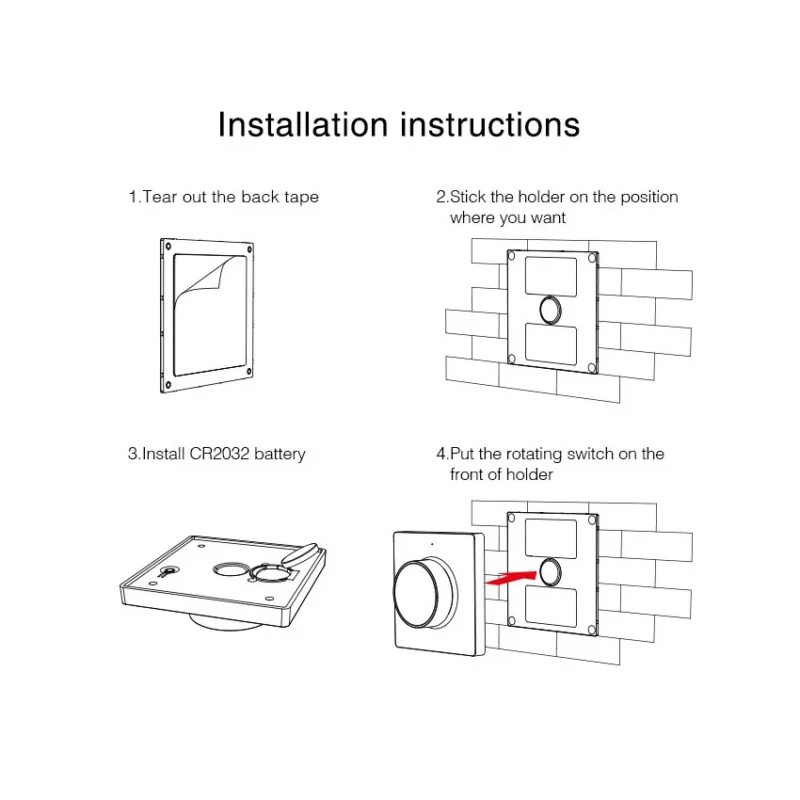 Installation instructions

1.Tear out the back tape

2.Stick the holder on the position where you want

3.Install CR2032 battery

4.Put the rotating switch on the front of holder